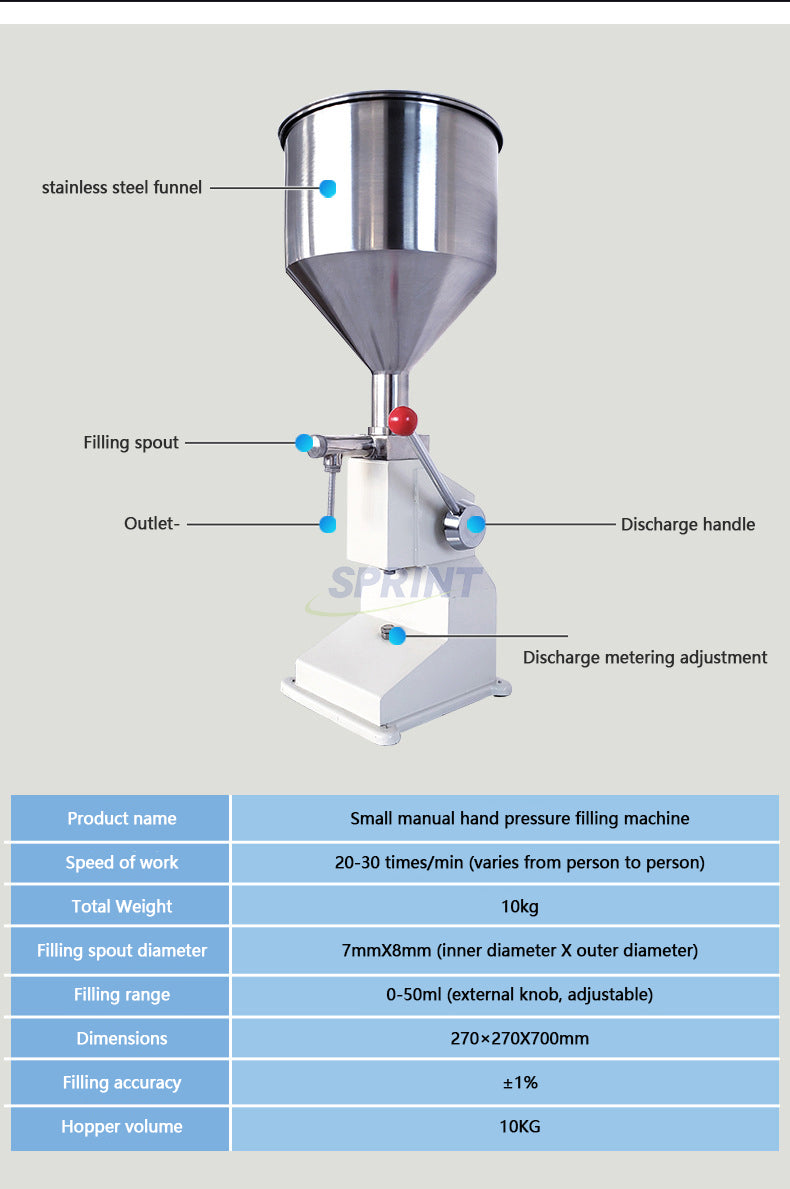 stainless steel funnel

Filling spout

Outlet-

Discharge handle

SPRINT

Discharge metering adjustment

| Product name | Small manual hand pressure filling machine |
|---|---|
| Speed of work | 20-30 times/min (varies from person to person) |
| Total Weight | 10kg |
| Filling spout diameter | 7mmX8mm (inner diameter X outer diameter) |
| Filling range | 0-50ml (external knob, adjustable) |
| Dimensions | 270×270X700mm |
| Filling accuracy | ±1% |
| Hopper volume | 10KG |