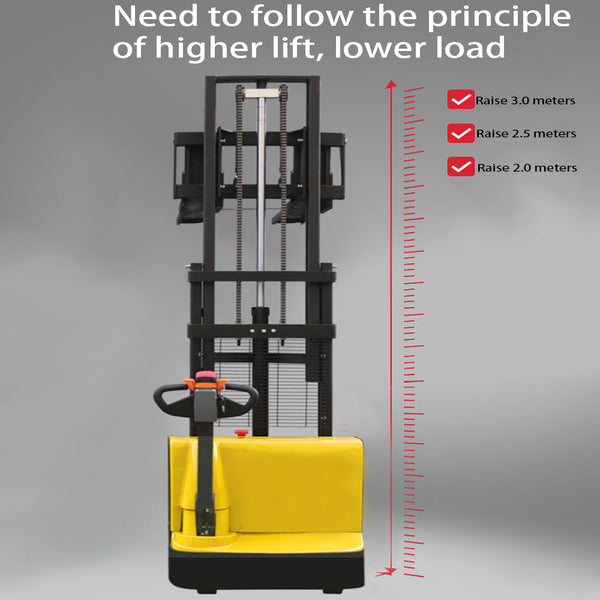 Need to follow the principle of higher lift, lower load

Raise 3.0 meters

Raise 2.5 meters

Raise 2.0 meters