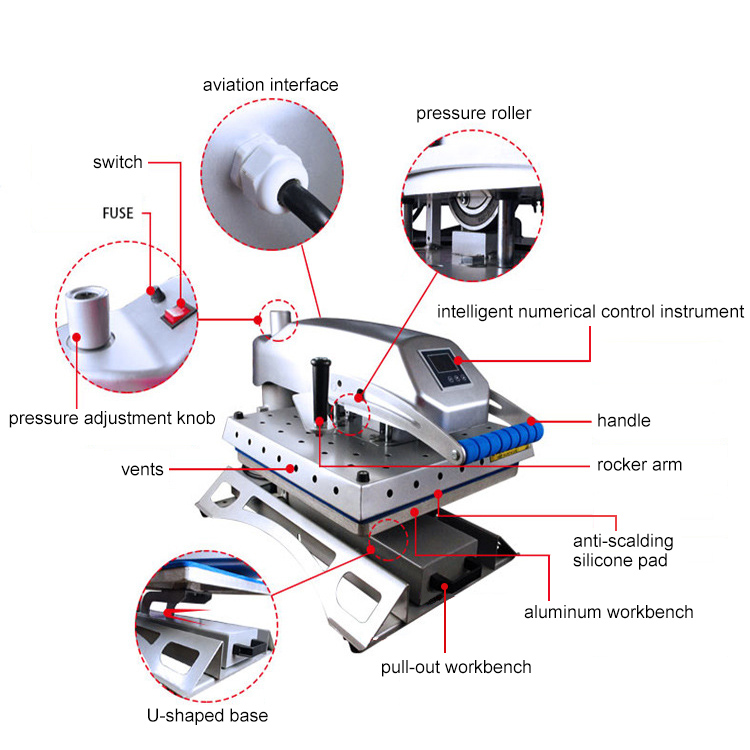 aviation interface

pressure roller

switch

FUSE

intelligent numerical control instrument

pressure adjustment knob

handle

vents

rocker arm

anti-scalding silicone pad

aluminum workbench

pull-out workbench

U-shaped base