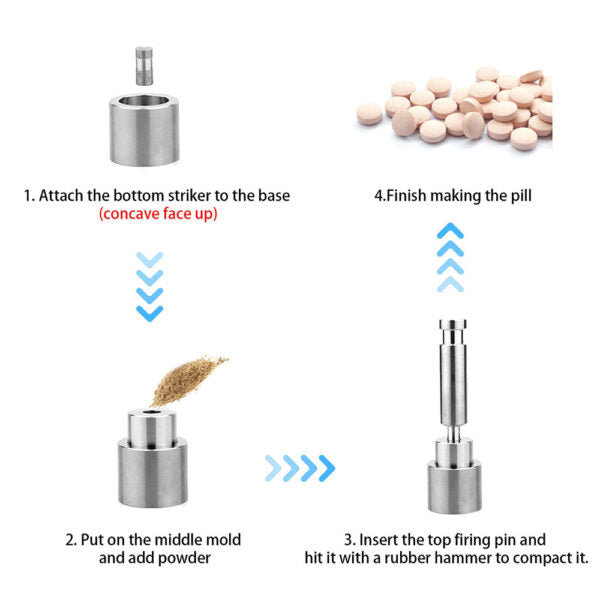 1. Attach the bottom striker to the base
(concave face up)

4.Finish making the pill

2. Put on the middle mold
and add powder

3. Insert the top firing pin and
hit it with a rubber hammer to compact it.