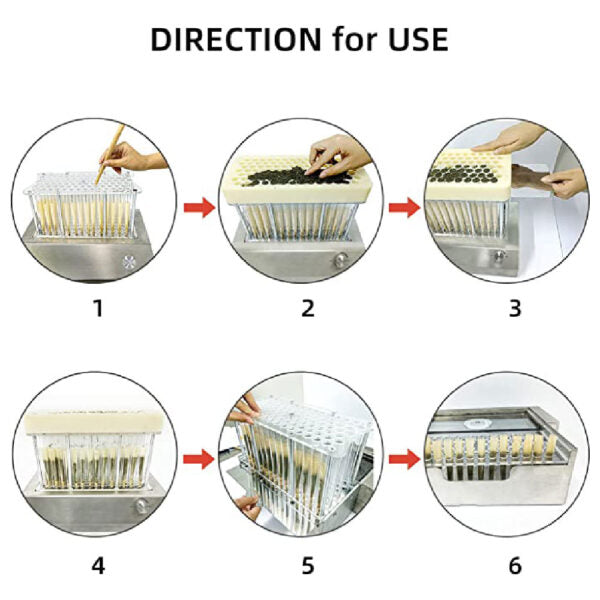 DIRECTION for USE

1

2

3

4

5

6