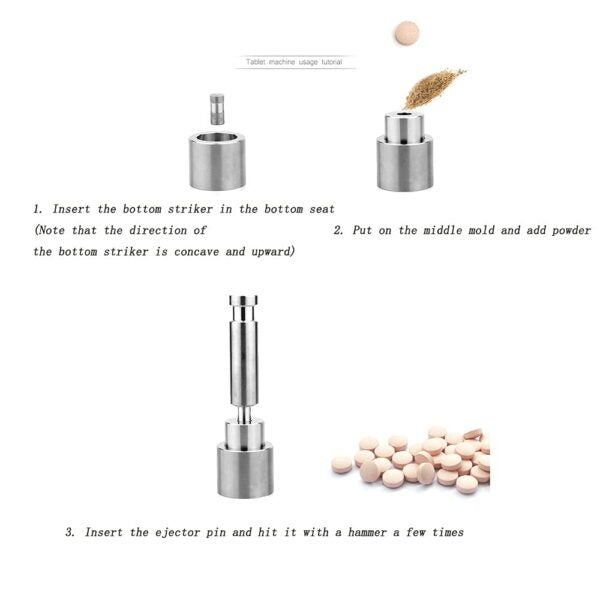 Tablet machine usage tutorial

1. Insert the bottom striker in the bottom seat (Note that the direction of the bottom striker is concave and upward)

2. Put on the middle mold and add powder

3. Insert the ejector pin and hit it with a hammer a few times